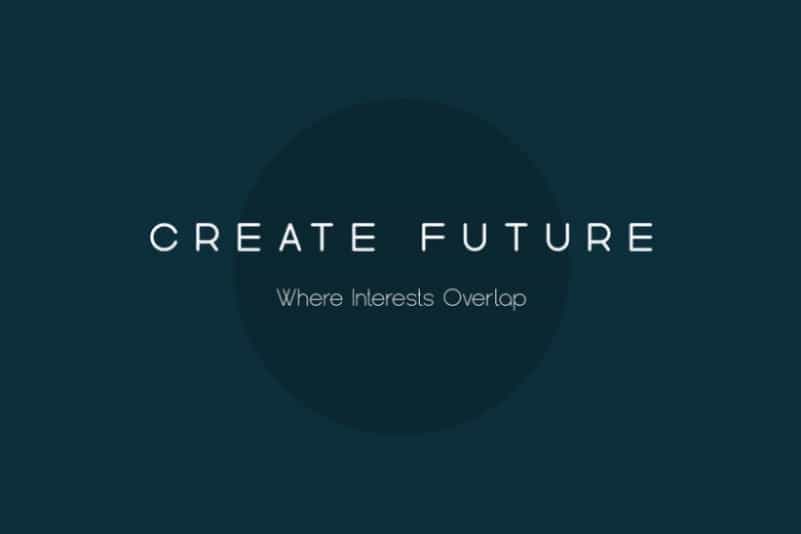 CREATE FUTURE

Where Interests Overlap