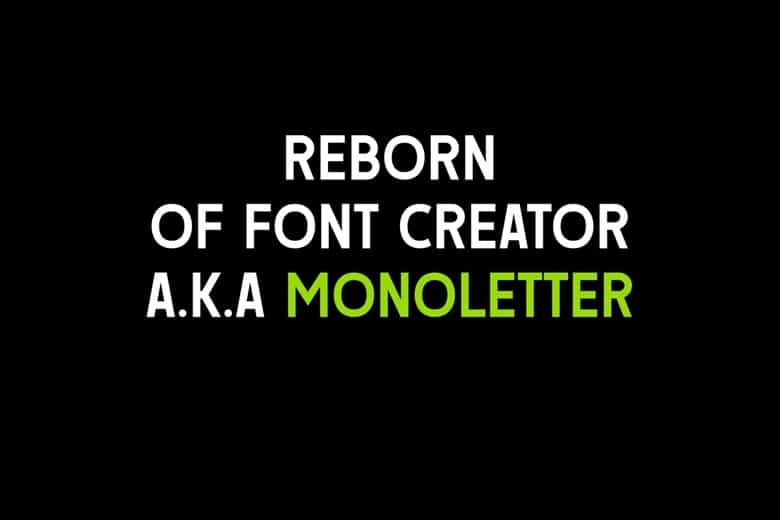 REBORN
OF FONT CREATOR
A.K.A MONOLETTER