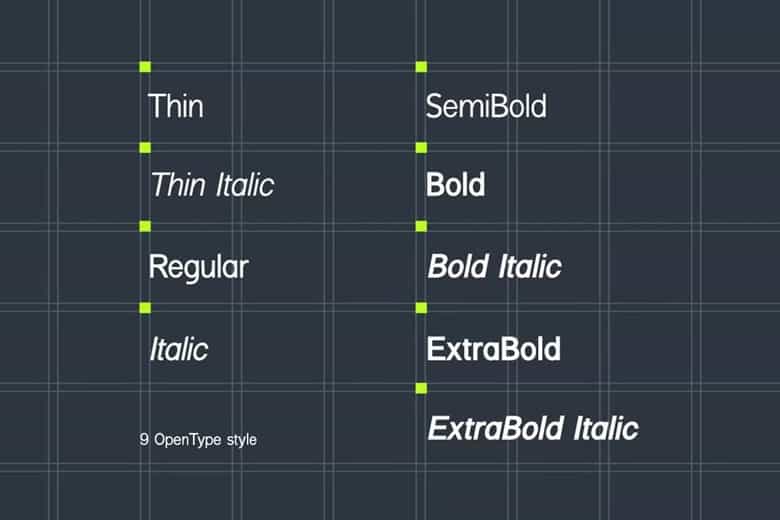 Thin

Thin Italic

Regular

Italic

9 OpenType style

SemiBold

Bold

Bold Italic

ExtraBold

ExtraBold Italic